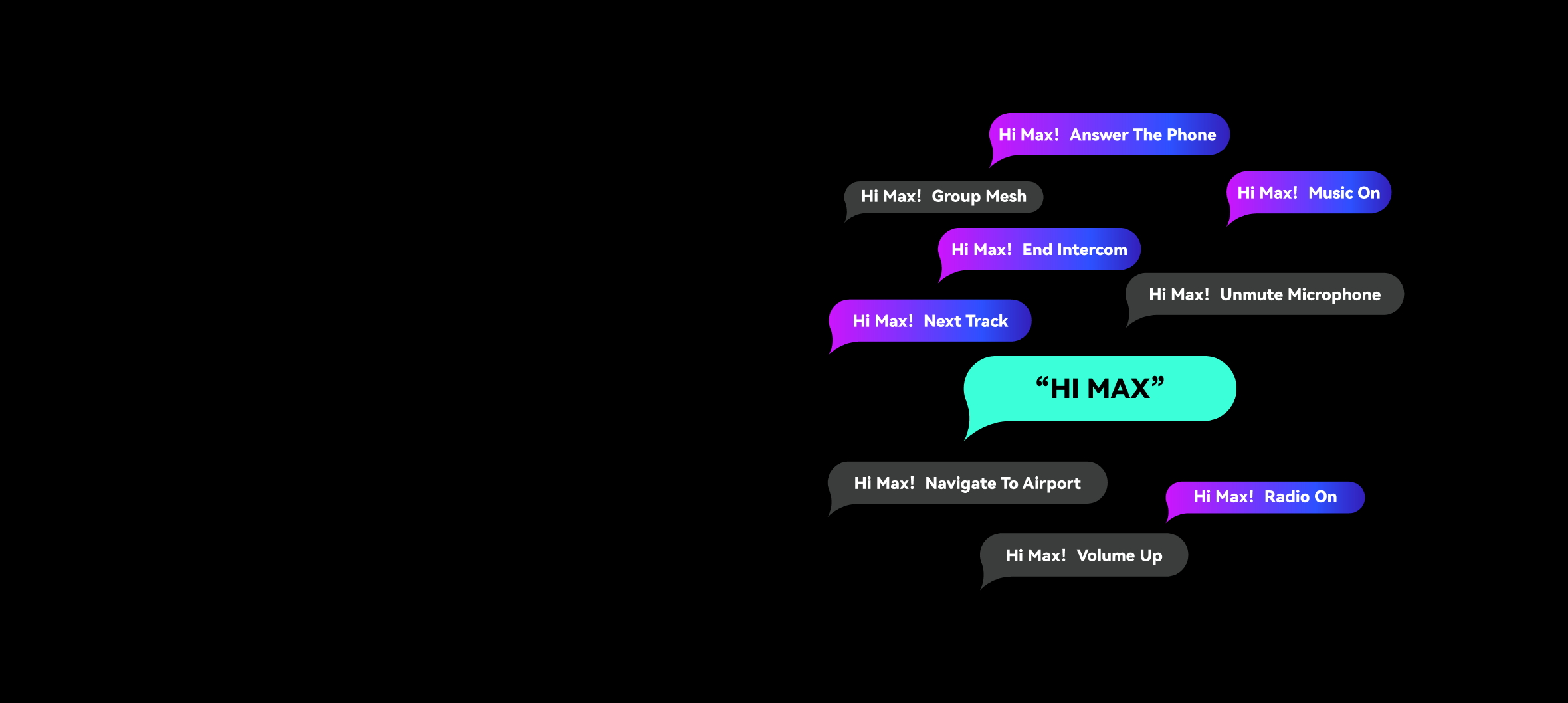 Hi Max! Answer The Phone

Hi Max! Group Mesh

Hi Max! Music On

Hi Max! End Intercom

Hi Max! Unmute Microphone

Hi Max! Next Track

"HI MAX"

Hi Max! Navigate To Airport

Hi Max! Radio On

Hi Max! Volume Up